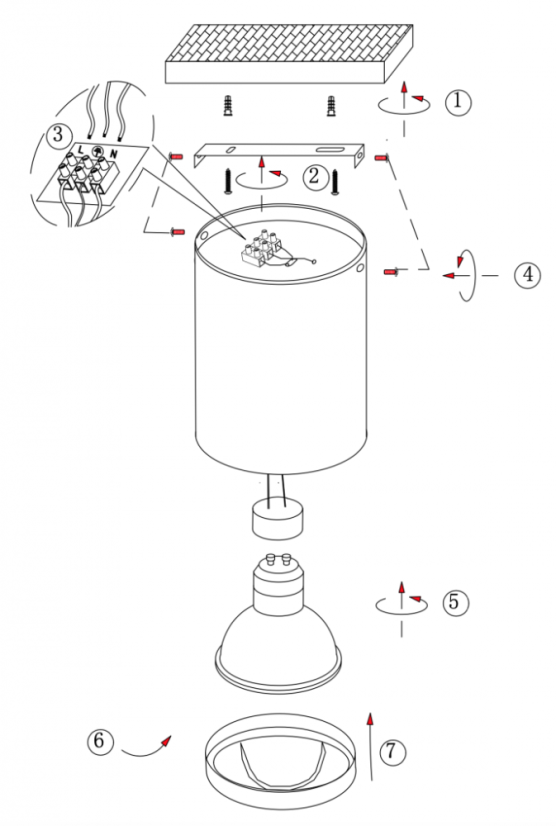 1
3
L
N
2
4
5
6
7